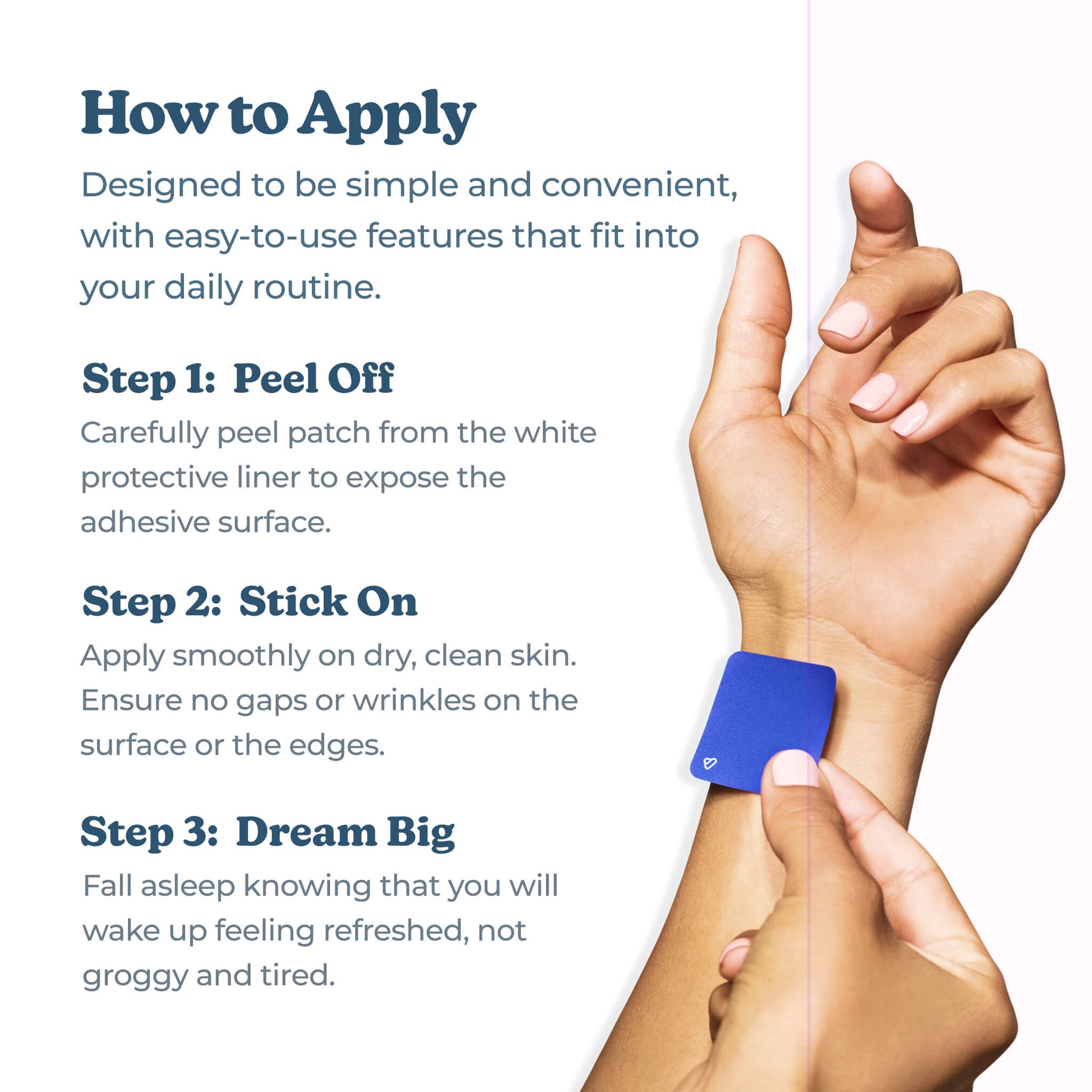 How to Apply

Designed to be simple and convenient, with easy-to-use features that fit into your daily routine.

Step 1: Peel Off

Carefully peel patch from the white protective liner to expose the adhesive surface.

Step 2: Stick On

Apply smoothly on dry, clean skin. Ensure no gaps or wrinkles on the surface or the edges.

Step 3: Dream Big

Fall asleep knowing that you will wake up feeling refreshed, not groggy and tired.